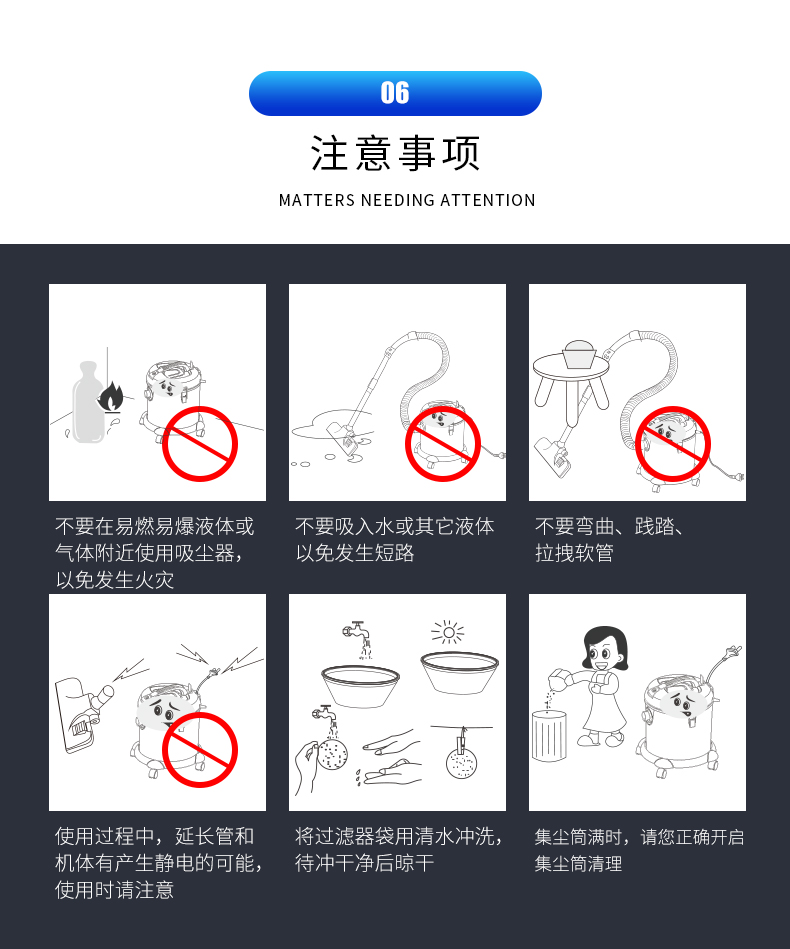 06

注意事项

MATTERS NEEDING ATTENTION

不要在易燃易爆液体或气体附近使用吸尘器，以免发生火灾

不要吸入水或其它液体以免发生短路

不要弯曲、践踏、拉拽软管

使用过程中，延长管和机体有产生静电的可能，使用时请注意

将过滤器袋用清水冲洗，待冲干净后晾干

集尘筒满时，请您正确开启集尘筒清理